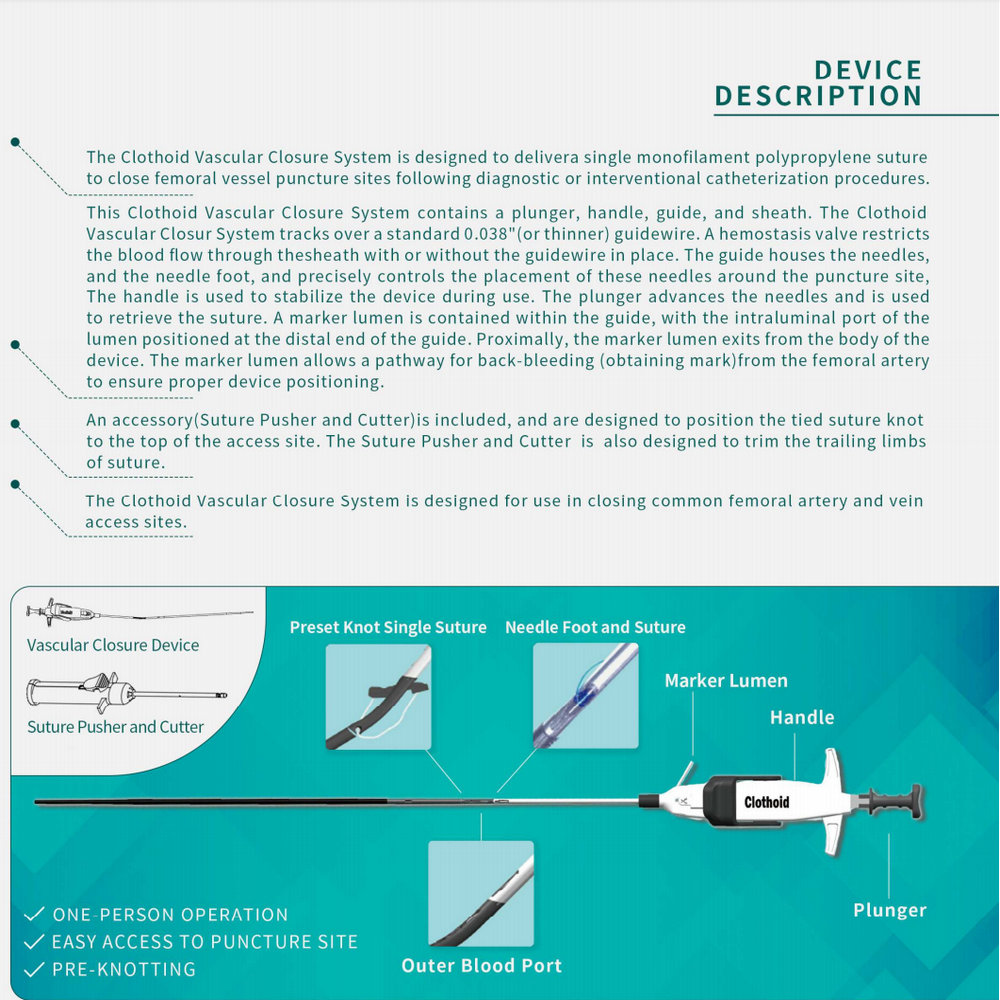 DEVICE DESCRIPTION

The Clothoid Vascular Closure System is designed to delivera single monofilament polypropylene suture to close femoral vessel puncture sites following diagnostic or interventional catheterization procedures.

This Clothoid Vascular Closure System contains a plunger, handle, guide, and sheath. The Clothoid Vascular Closur System tracks over a standard 0.038"(or thinner) guidewire. A hemostasis valve restricts the blood flow through thesheath with or without the guidewire in place. The guide houses the needles, and the needle foot, and precisely controls the placement of these needles around the puncture site, The handle is used to stabilize the device during use. The plunger advances the needles and is used to retrieve the suture. A marker lumen is contained within the guide, with the intraluminal port of the lumen positioned at the distal end of the guide. Proximally, the marker lumen exits from the body of the device. The marker lumen allows a pathway for back-bleeding (obtaining mark)from the femoral artery to ensure proper device positioning.

An accessory(Suture Pusher and Cutter)is included, and are designed to position the tied suture knot to the top of the access site. The Suture Pusher and Cutter is also designed to trim the trailing limbs of suture.

The Clothoid Vascular Closure System is designed for use in closing common femoral artery and vein access sites.

Vascular Closure Device

Suture Pusher and Cutter

Preset Knot Single Suture

Needle Foot and Suture

Marker Lumen

Handle

Clothoid

Plunger

Outer Blood Port

✓ ONE-PERSON OPERATION
✓ EASY ACCESS TO PUNCTURE SITE
✓ PRE-KNOTTING